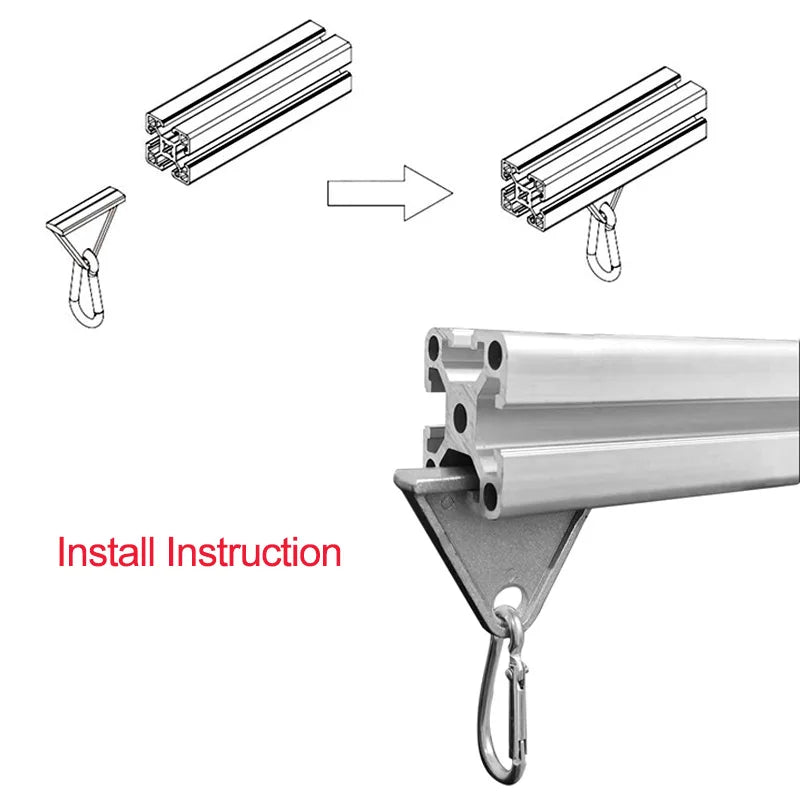 Install Instruction