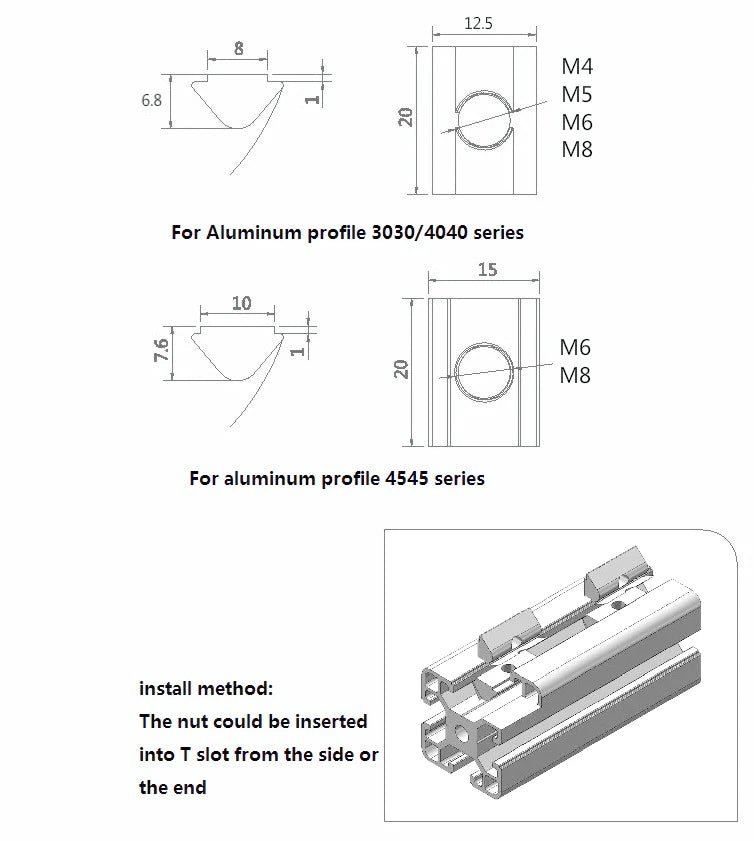 8

6.8

1

12.5

20

M4
M5
M6
M8

For Aluminum profile 3030/4040 series

10

7.6

1

15

20

M6
M8

For aluminum profile 4545 series

install method:
The nut could be inserted into T slot from the side or the end