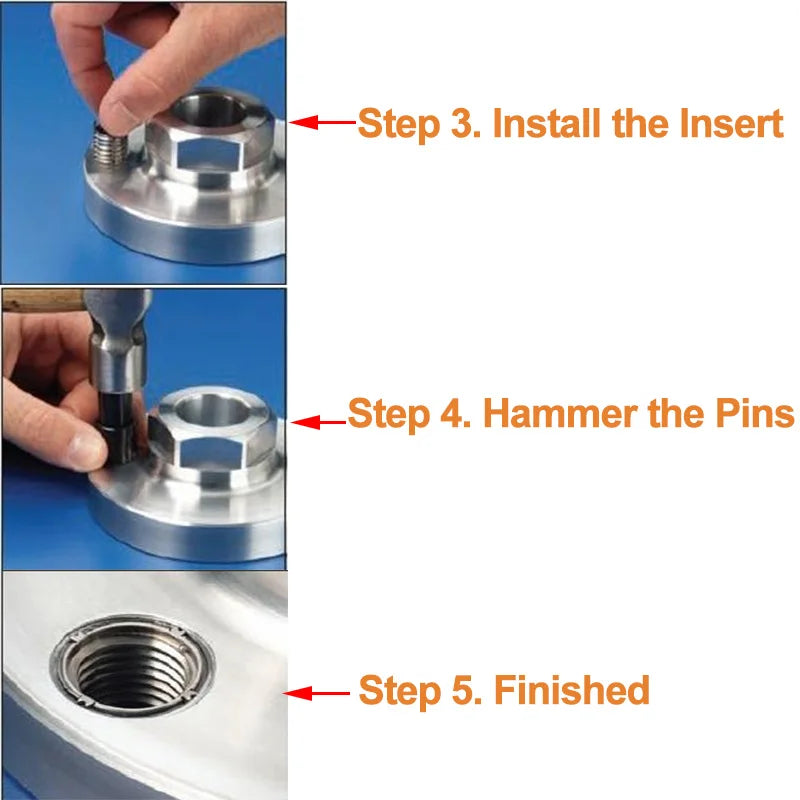 Step 3. Install the Insert

Step 4. Hammer the Pins

Step 5. Finished