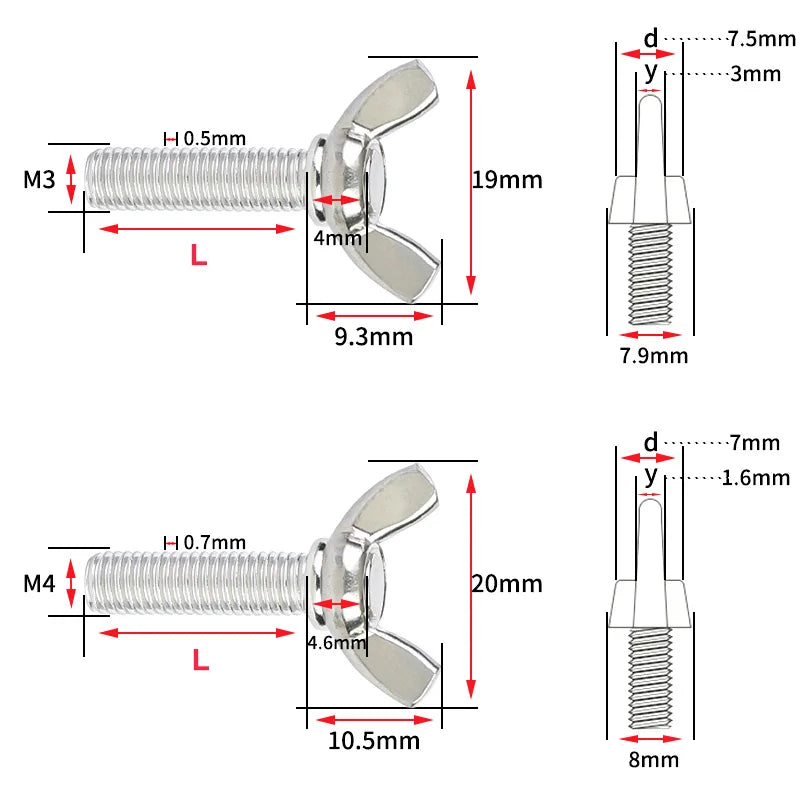 0.5mm
M3
19mm
4mm
L
9.3mm

d 7.5mm
y 3mm
7.9mm

0.7mm
M4
20mm
4.6mm
L
10.5mm

d 7mm
y 1.6mm
8mm