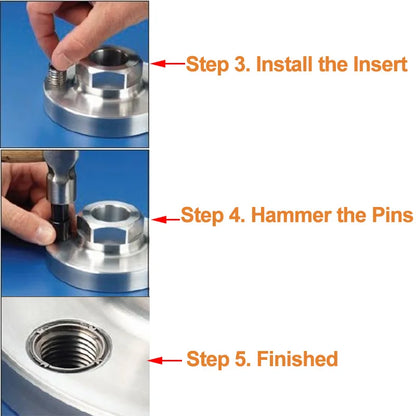 Step 3. Install the Insert

Step 4. Hammer the Pins

Step 5. Finished